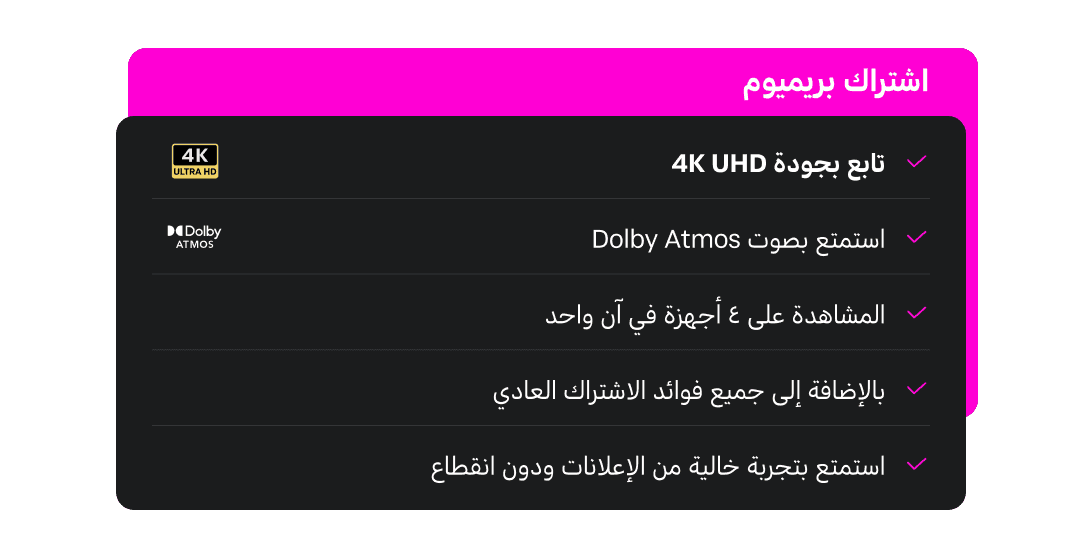 اشتراك بريميوم

✓ تابع بجودة 4K UHD
4K ULTRA HD

✓ استمتع بصوت Dolby Atmos
Dolby ATMOS

✓ المشاهدة على ٤ أجهزة في آن واحد

✓ بالإضافة إلى جميع فوائد الاشتراك العادي

✓ استمتع بتجربة خالية من الإعلانات ودون انقطاع